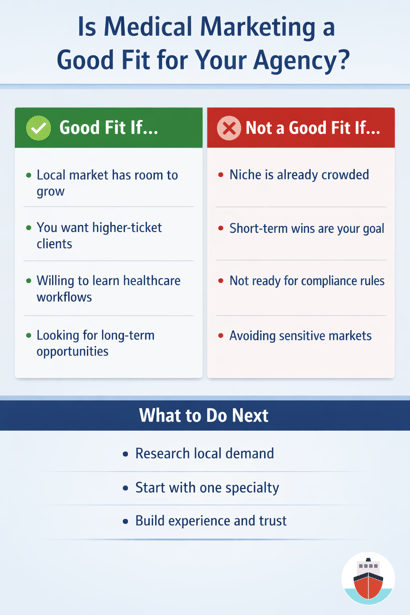 Is Medical Marketing a Good Fit for Your Agency?

Good Fit If...

- Local market has room to grow
- You want higher-ticket clients
- Willing to learn healthcare workflows
- Looking for long-term opportunities

Not a Good Fit If...

- Niche is already crowded
- Short-term wins are your goal
- Not ready for compliance rules
- Avoiding sensitive markets

What to Do Next

- Research local demand
- Start with one specialty
- Build experience and trust