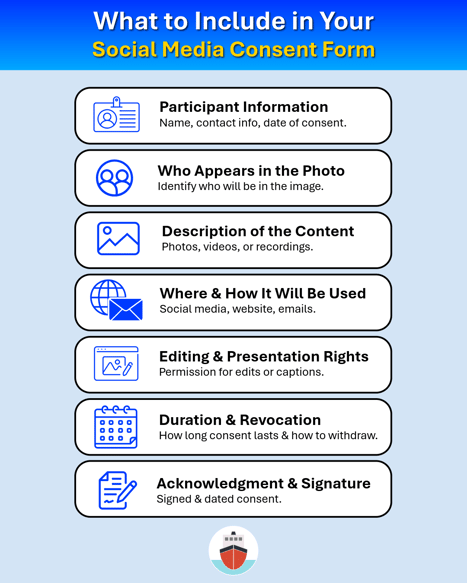 What to Include in Your
Social Media Consent Form

Participant Information
Name, contact info, date of consent.

Who Appears in the Photo
Identify who will be in the image.

Description of the Content
Photos, videos, or recordings.

Where & How It Will Be Used
Social media, website, emails.

Editing & Presentation Rights
Permission for edits or captions.

Duration & Revocation
How long consent lasts & how to withdraw.

Acknowledgment & Signature
Signed & dated consent.